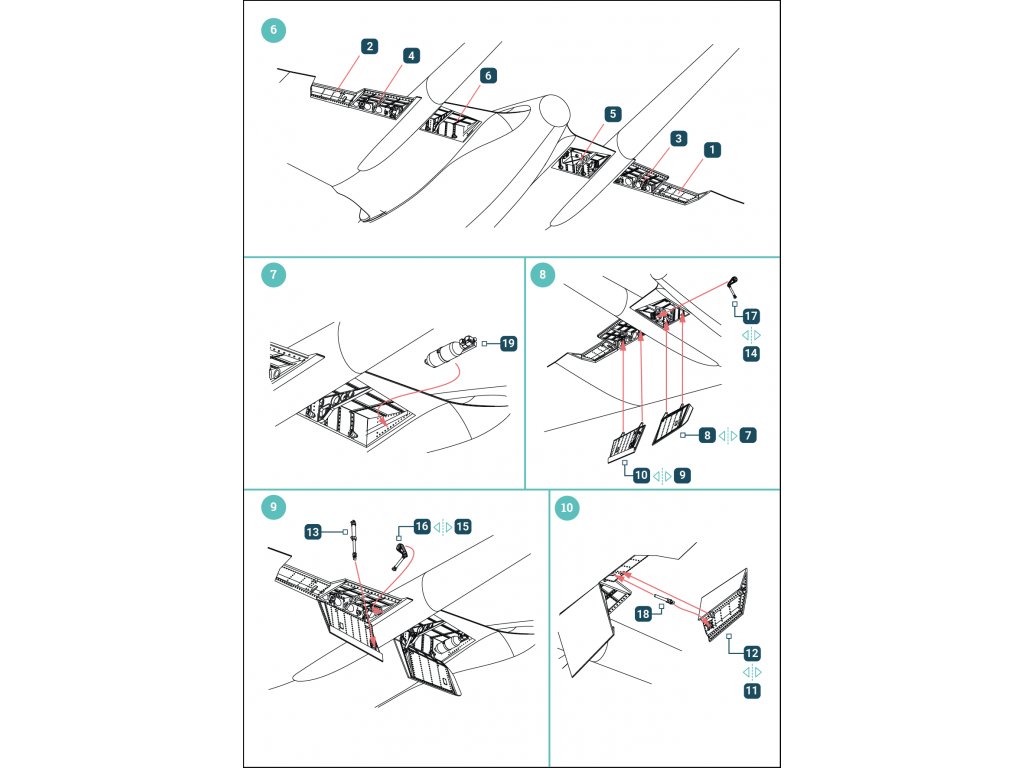 6

2
4
6
5
3
1

7

19

8

17
14
8 7
10 9

9

13
16 15

10

18
12
11