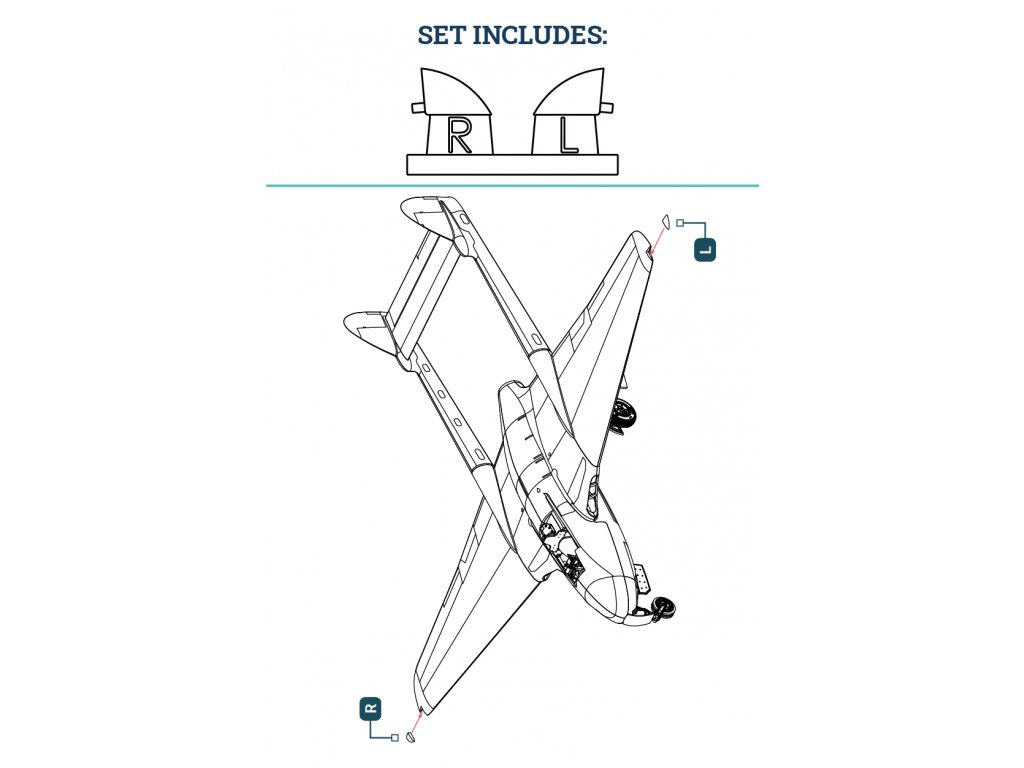 SET INCLUDES:

R L

L

R