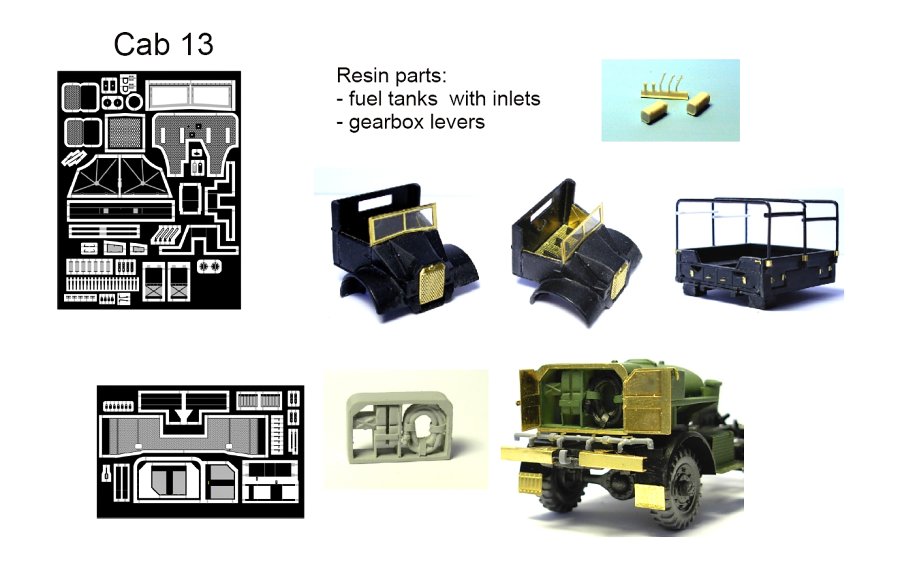 Cab 13

Resin parts:
- fuel tanks with inlets
- gearbox levers