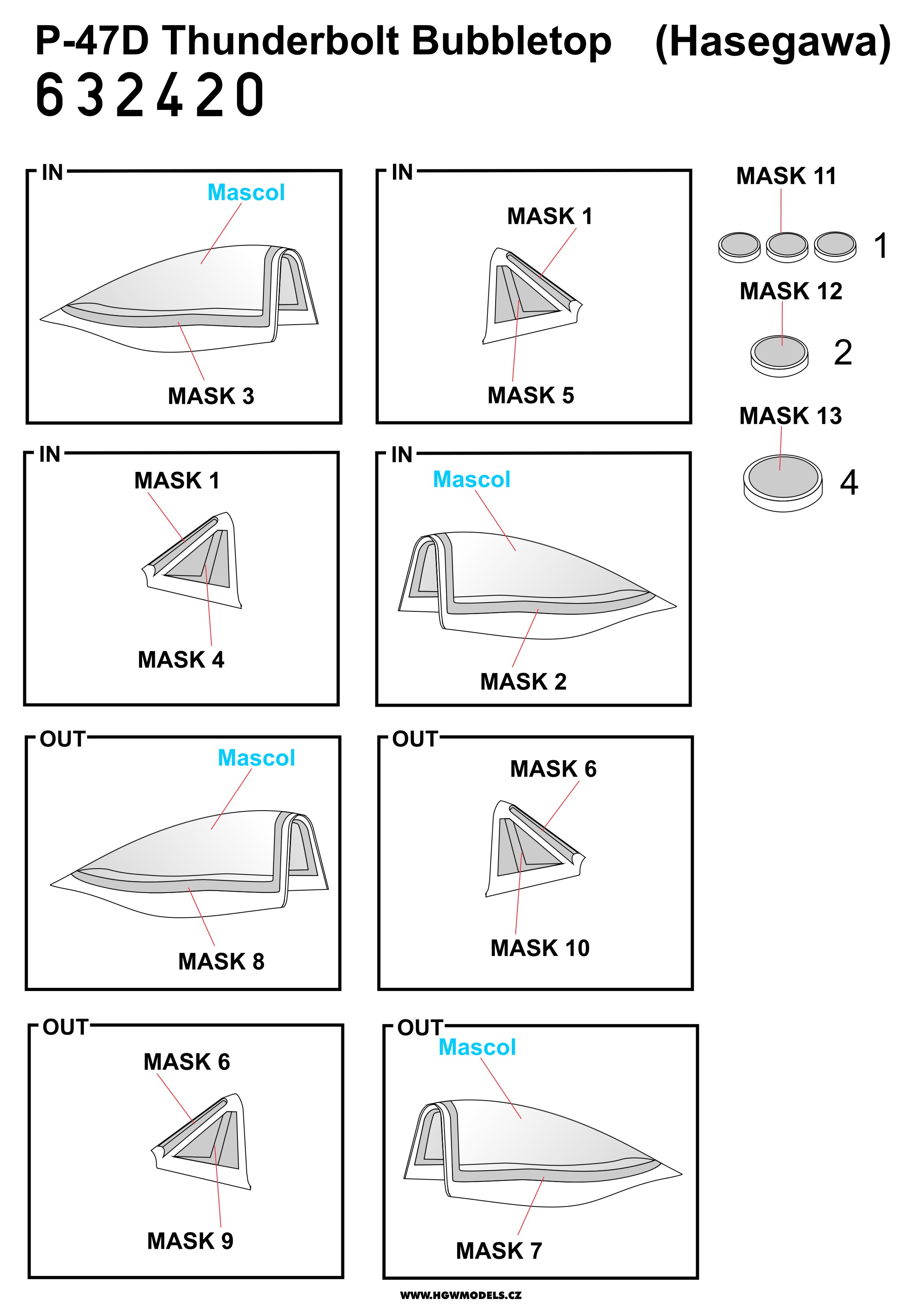 P-47D Thunderbolt Bubbletop (Hasegawa)

632420

IN
Mascol
MASK 3

IN
MASK 1
MASK 5

MASK 11
1
MASK 12
2
MASK 13
4

IN
MASK 1
MASK 4

IN
Mascol
MASK 2

OUT
Mascol
MASK 8

OUT
MASK 6
MASK 10

OUT
MASK 6
MASK 9

OUT
Mascol
MASK 7

WWW.HGWMODELS.CZ