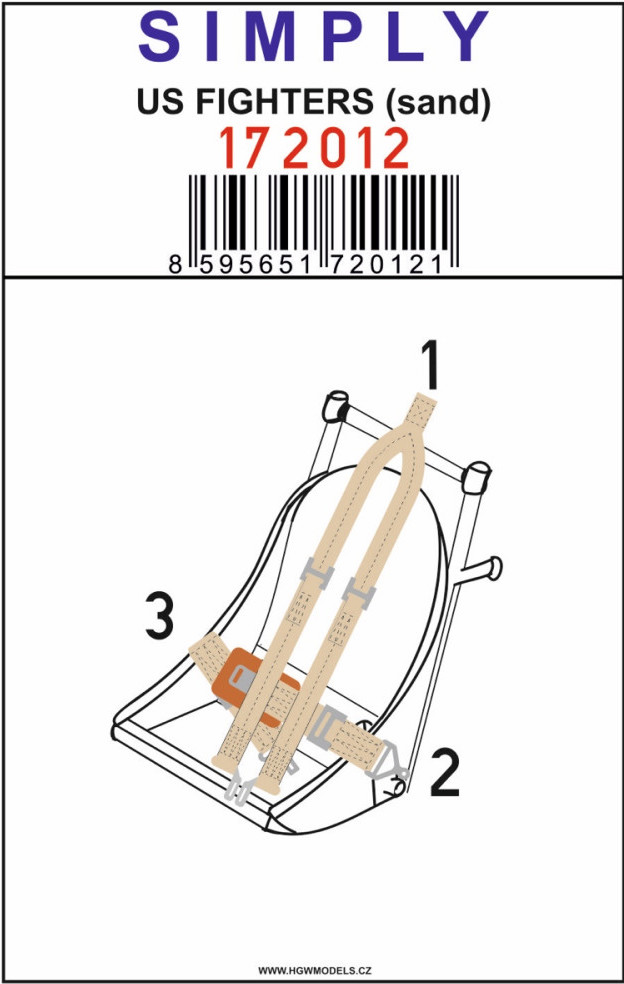 SIMPLY

US FIGHTERS (sand)

172012

8 595651 720121

1

3

2

WWW.HGWMODELS.CZ