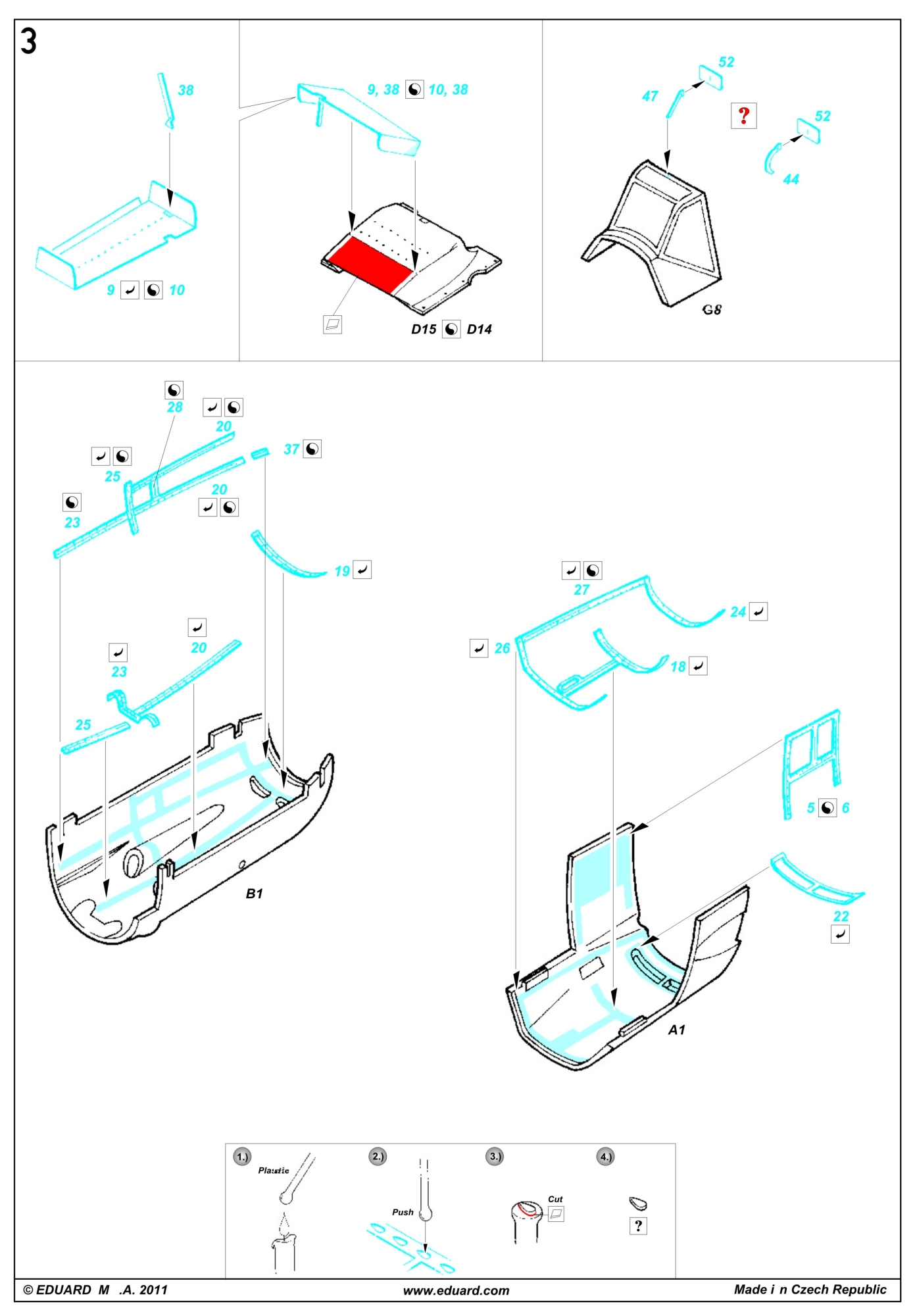 3

38

9 10

9, 38 10, 38

D15 D14

52

47

?

52

44

G8

28

20

25

37

20

23

19

20

23

25

B1

27

24

26

18

5 6

22

A1

1.)
Plastic

2.)
Push

3.)
Cut

4.)
?

© EDUARD M .A. 2011 www.eduard.com Made i n Czech Republic