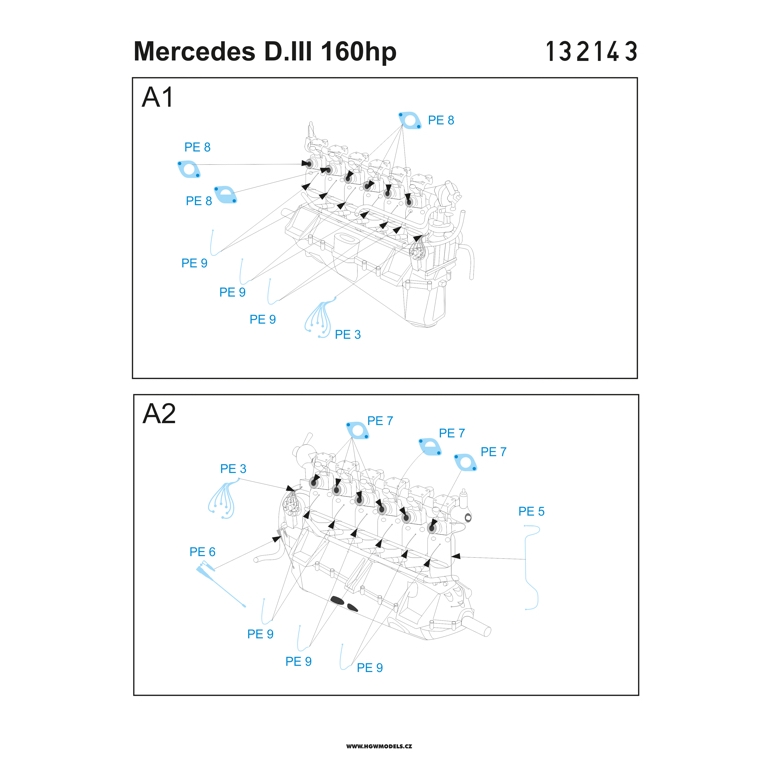 Mercedes D.III 160hp 132143

A1

PE 8
PE 8
PE 8
PE 9
PE 9
PE 9
PE 3

A2

PE 7
PE 7
PE 7
PE 3
PE 5
PE 6
PE 9
PE 9
PE 9

WWW.HGWMODELS.CZ