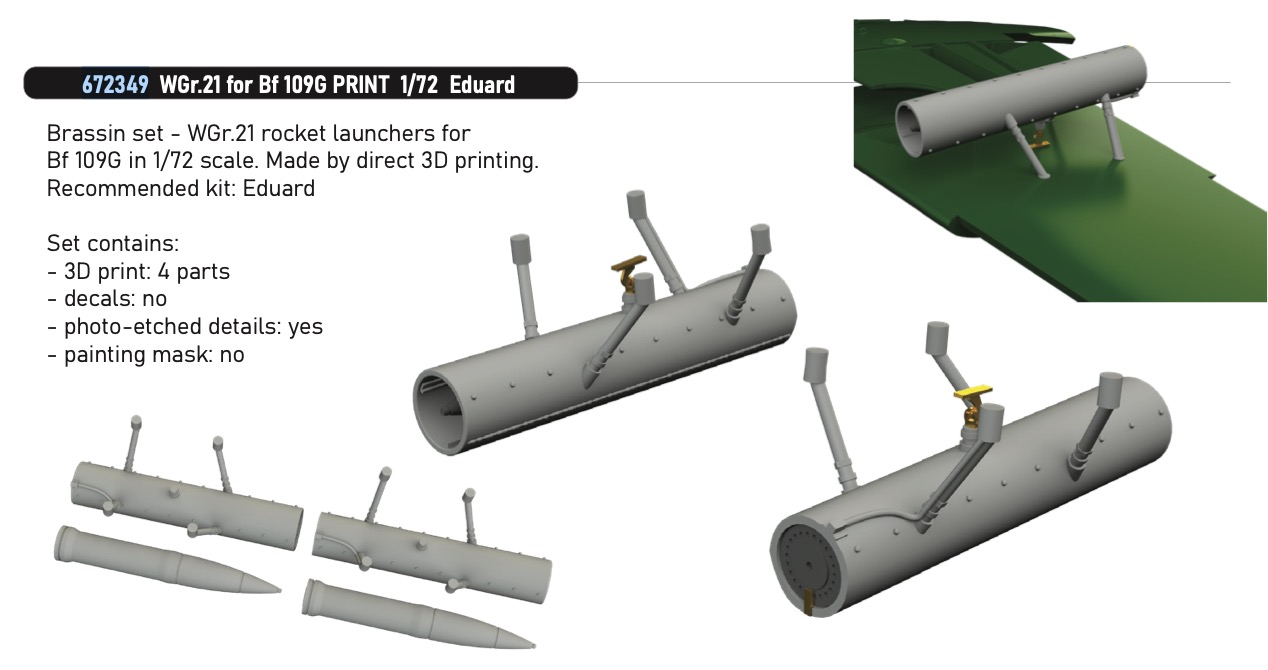 672349 WGr.21 for Bf 109G PRINT 1/72 Eduard

Brassin set - WGr.21 rocket launchers for Bf 109G in 1/72 scale. Made by direct 3D printing. Recommended kit: Eduard

Set contains:
- 3D print: 4 parts
- decals: no
- photo-etched details: yes
- painting mask: no