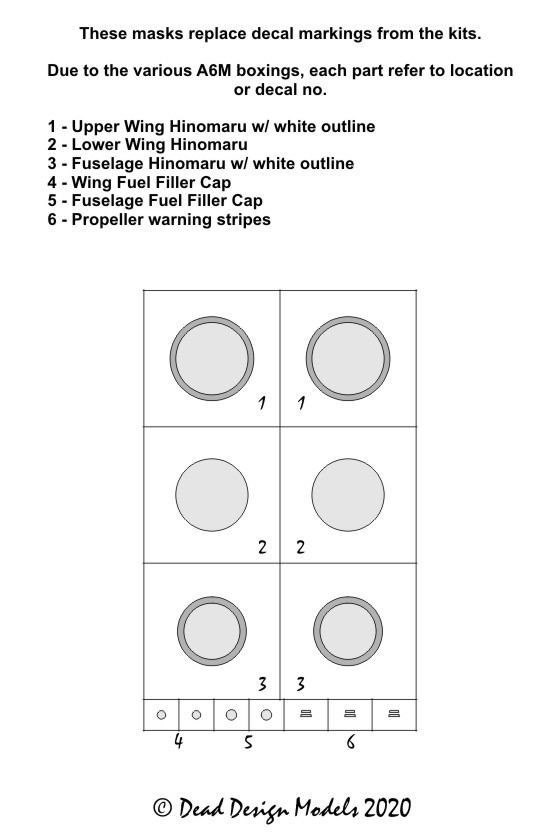 These masks replace decal markings from the kits.

Due to the various A6M boxings, each part refer to location or decal no.

1 - Upper Wing Hinomaru w/ white outline
2 - Lower Wing Hinomaru
3 - Fuselage Hinomaru w/ white outline
4 - Wing Fuel Filler Cap
5 - Fuselage Fuel Filler Cap
6 - Propeller warning stripes

1 1

2 2

3 3

4 5 6

© Dead Design Models 2020