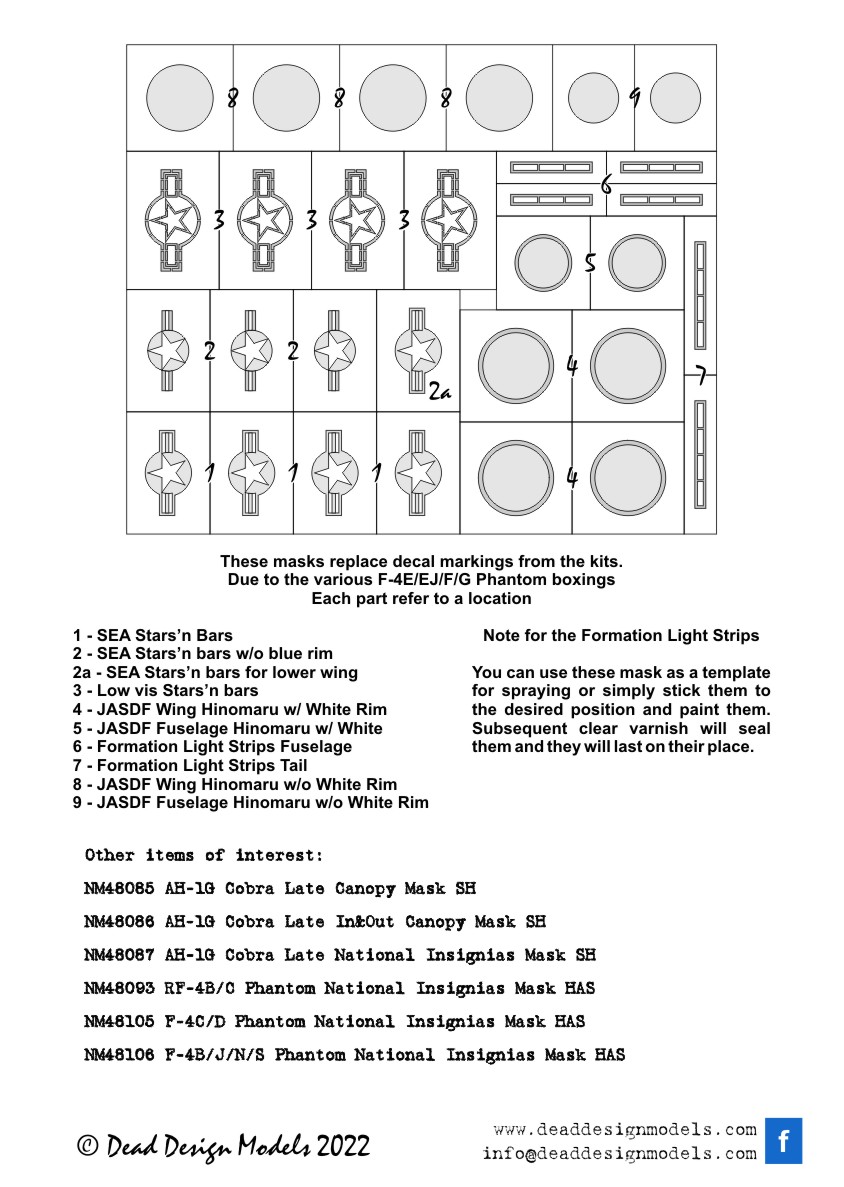 8 8 8 9
3 3 3
6
5
2 2
2a
4
7
1 1 1
4

These masks replace decal markings from the kits.
Due to the various F-4E/EJ/F/G Phantom boxings
Each part refer to a location

1 - SEA Stars'n Bars
2 - SEA Stars'n bars w/o blue rim
2a - SEA Stars'n bars for lower wing
3 - Low vis Stars'n bars
4 - JASDF Wing Hinomaru w/ White Rim
5 - JASDF Fuselage Hinomaru w/ White
6 - Formation Light Strips Fuselage
7 - Formation Light Strips Tail
8 - JASDF Wing Hinomaru w/o White Rim
9 - JASDF Fuselage Hinomaru w/o White Rim

Note for the Formation Light Strips

You can use these mask as a template for spraying or simply stick them to the desired position and paint them. Subsequent clear varnish will seal them and they will last on their place.

Other items of interest:

NM48085 AH-1G Cobra Late Canopy Mask SH

NM48086 AH-1G Cobra Late In&Out Canopy Mask SH

NM48087 AH-1G Cobra Late National Insignias Mask SH

NM48093 RF-4B/C Phantom National Insignias Mask HAS

NM48105 F-4C/D Phantom National Insignias Mask HAS

NM48106 F-4B/J/N/S Phantom National Insignias Mask HAS

© Dead Design Models 2022

www.deaddesignmodels.com
info@deaddesignmodels.com
f