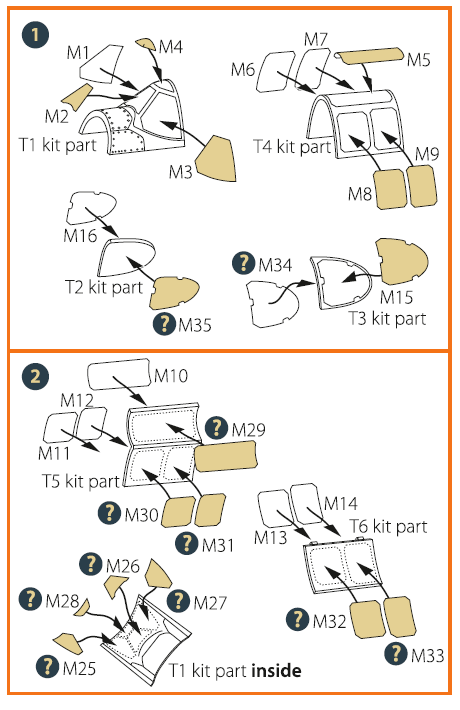 1

M1
M4
M2
T1 kit part
M3

M6
M7
M5
T4 kit part
M9
M8

M16
T2 kit part
? M35

? M34
M15
T3 kit part

2

M10
M12
M11
? M29
T5 kit part
? M30
? M31

M14
M13
T6 kit part

? M26
? M28
? M27
? M25
T1 kit part **inside**

? M32
? M33