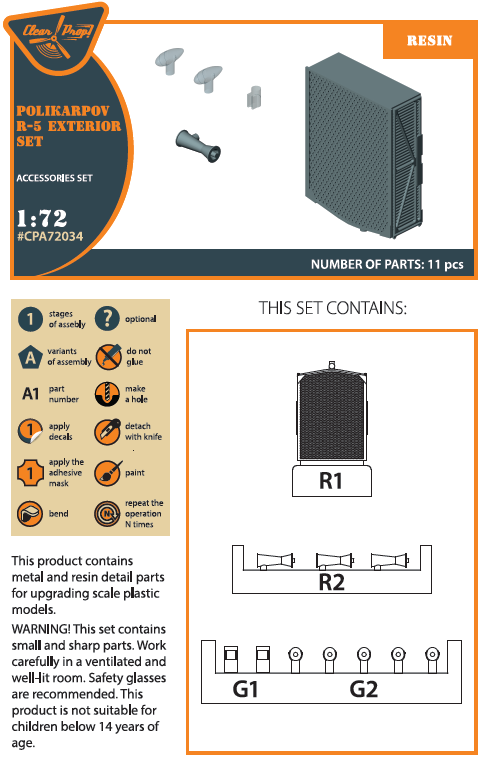 Clear Prop!

RESIN

POLIKARPOV R-5 EXTERIOR SET

ACCESSORIES SET

1:72
#CPA72034

NUMBER OF PARTS: 11 pcs

1 stages of assebly
? optional
A variants of assembly
do not glue
A1 part number
make a hole
1 apply decals
detach with knife
1 apply the adhesive mask
paint
bend
N repeat the operation N times

This product contains metal and resin detail parts for upgrading scale plastic models.

WARNING! This set contains small and sharp parts. Work carefully in a ventilated and well-lit room. Safety glasses are recommended. This product is not suitable for children below 14 years of age.

THIS SET CONTAINS:

R1

R2

G1

G2