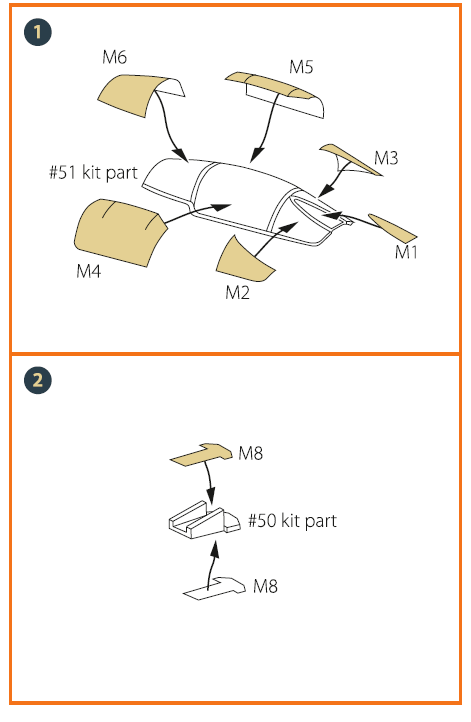 1

M6

M5

#51 kit part

M3

M4

M2

M1

2

M8

#50 kit part

M8