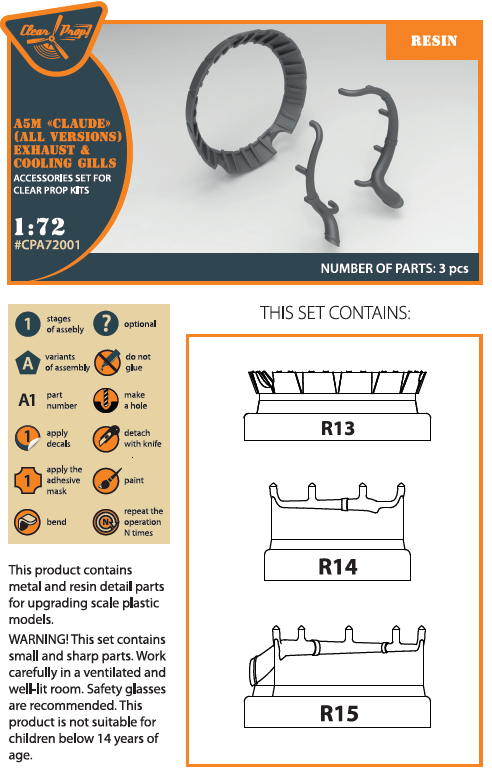 Clear Prop!

RESIN

A5M «CLAUDE» (ALL VERSIONS) EXHAUST & COOLING GILLS

ACCESSORIES SET FOR CLEAR PROP KITS

1:72
#CPA72001

NUMBER OF PARTS: 3 pcs

1 stages of assebly
? optional
A variants of assembly
do not glue
A1 part number
make a hole
1 apply decals
detach with knife
1 apply the adhesive mask
paint
bend
N repeat the operation N times

This product contains metal and resin detail parts for upgrading scale plastic models.

WARNING! This set contains small and sharp parts. Work carefully in a ventilated and well-lit room. Safety glasses are recommended. This product is not suitable for children below 14 years of age.

THIS SET CONTAINS:

R13

R14

R15