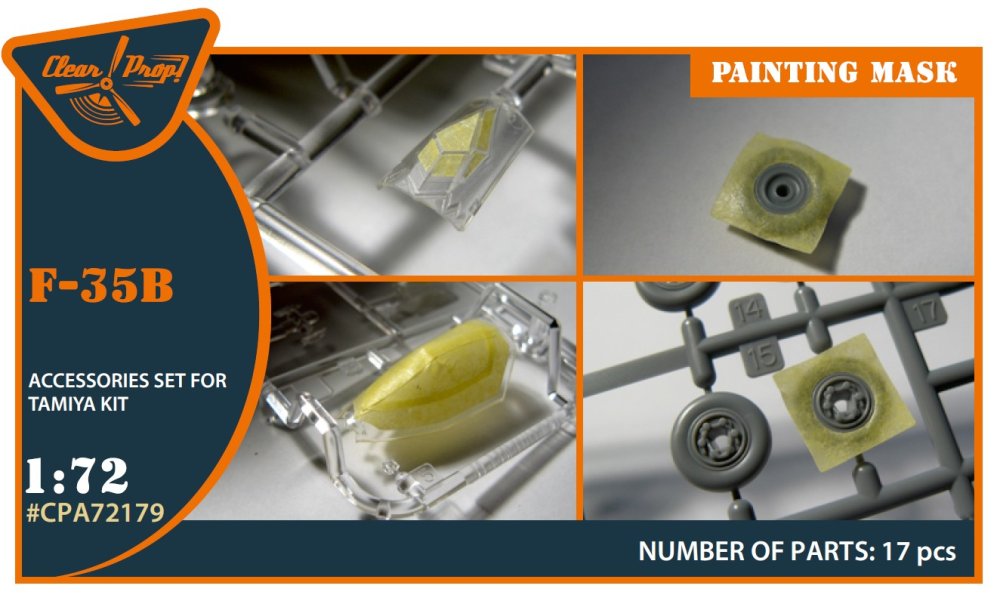 Clear Prop!

PAINTING MASK

F-35B

ACCESSORIES SET FOR TAMIYA KIT

1:72
#CPA72179

14
15
17

NUMBER OF PARTS: 17 pcs