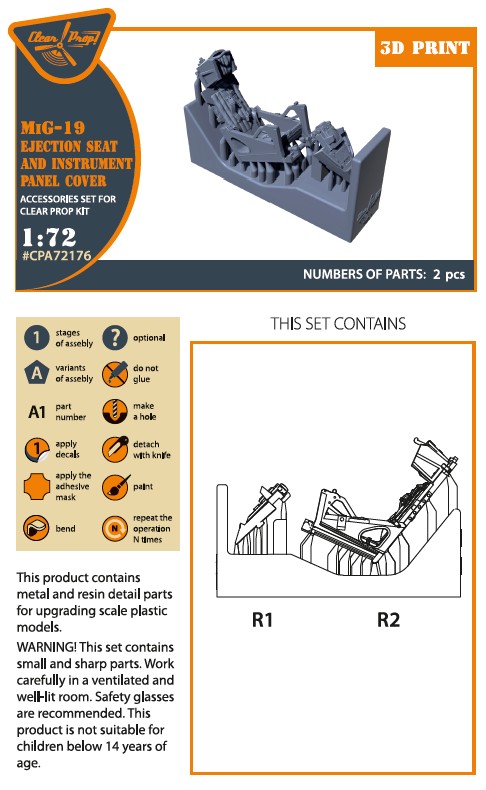 Clear Prop!

3D PRINT

MiG-19 EJECTION SEAT AND INSTRUMENT PANEL COVER

ACCESSORIES SET FOR CLEAR PROP KIT

1:72
#CPA72176

NUMBERS OF PARTS: 2 pcs

1 stages of assebly
? optional
A variants of assebly
do not glue
A1 part number
make a hole
1 apply decals
detach with knife
apply the adhesive mask
paint
bend
N repeat the operation N times

This product contains metal and resin detail parts for upgrading scale plastic models.

WARNING! This set contains small and sharp parts. Work carefully in a ventilated and well-lit room. Safety glasses are recommended. This product is not suitable for children below 14 years of age.

THIS SET CONTAINS

R1
R2