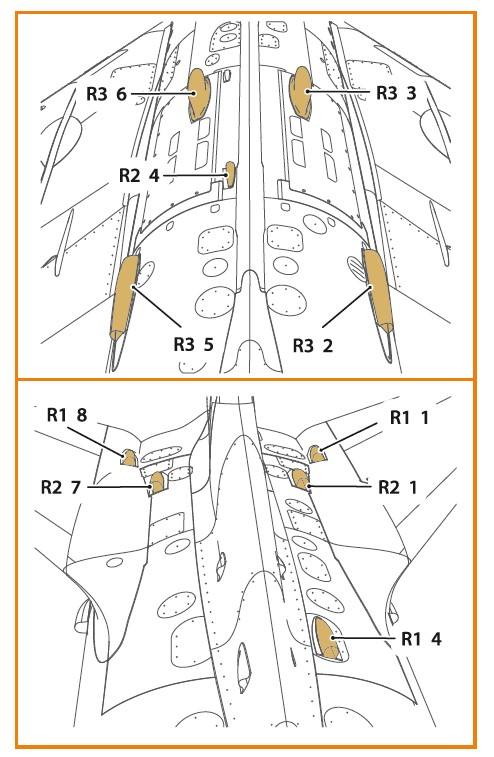 R3 6
R3 3
R2 4
R3 5
R3 2

R1 8
R1 1
R2 7
R2 1
R1 4