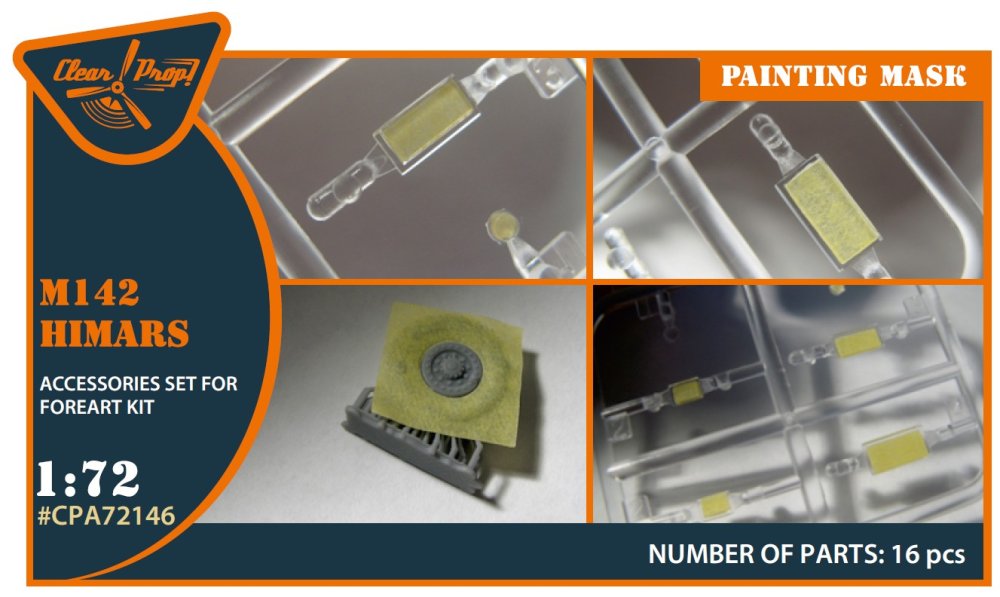 Clear Prop!

PAINTING MASK

M142
HIMARS

ACCESSORIES SET FOR FOREART KIT

1:72
#CPA72146

NUMBER OF PARTS: 16 pcs