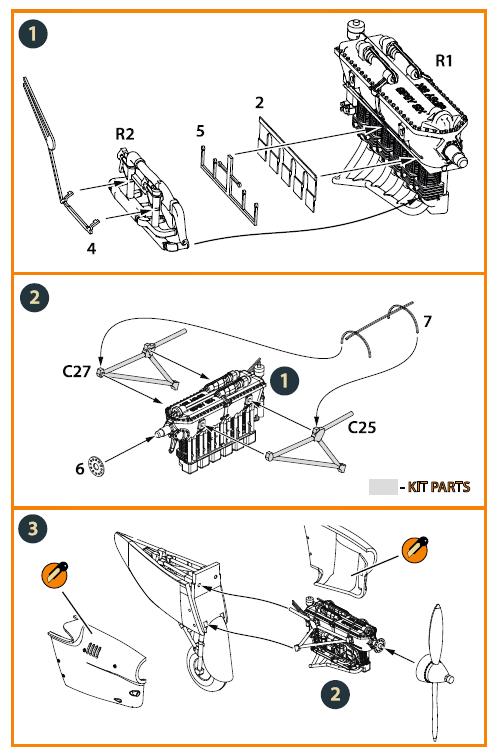 1

R1
2
5
R2
4

2

7
C27
1
C25
6
- KIT PARTS

3

2