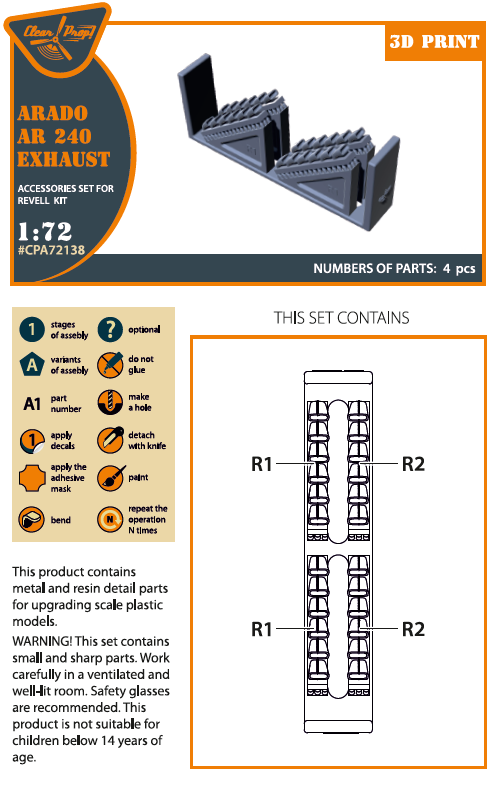 Clear Prop!

3D PRINT

ARADO AR 240 EXHAUST

ACCESSORIES SET FOR REVELL KIT

1:72
#CPA72138

NUMBERS OF PARTS: 4 pcs

1 stages of assebly
? optional
A variants of assebly
do not glue
A1 part number
make a hole
1 apply decals
detach with knife
apply the adhesive mask
paint
bend
N repeat the operation N times

This product contains metal and resin detail parts for upgrading scale plastic models.

WARNING! This set contains small and sharp parts. Work carefully in a ventilated and well-lit room. Safety glasses are recommended. This product is not suitable for children below 14 years of age.

THIS SET CONTAINS

R1
R2
R1
R2