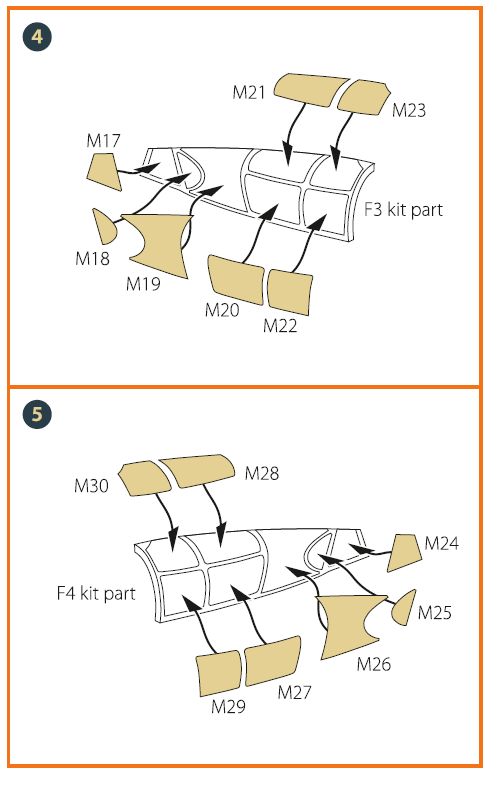 4

M21
M23
M17
F3 kit part
M18
M19
M20
M22

5

M30
M28
M24
F4 kit part
M25
M26
M29
M27