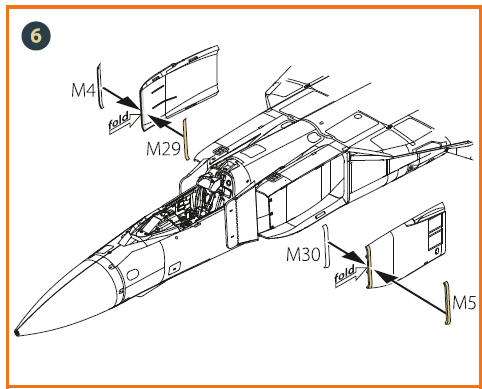 6

M4

fold

M29

M30

fold

M5