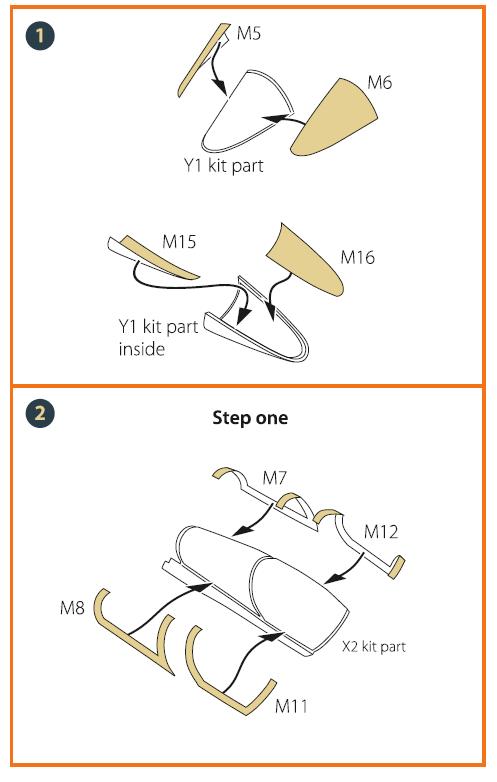 1

M5

M6

Y1 kit part

M15

M16

Y1 kit part inside

2

Step one

M7

M12

M8

X2 kit part

M11