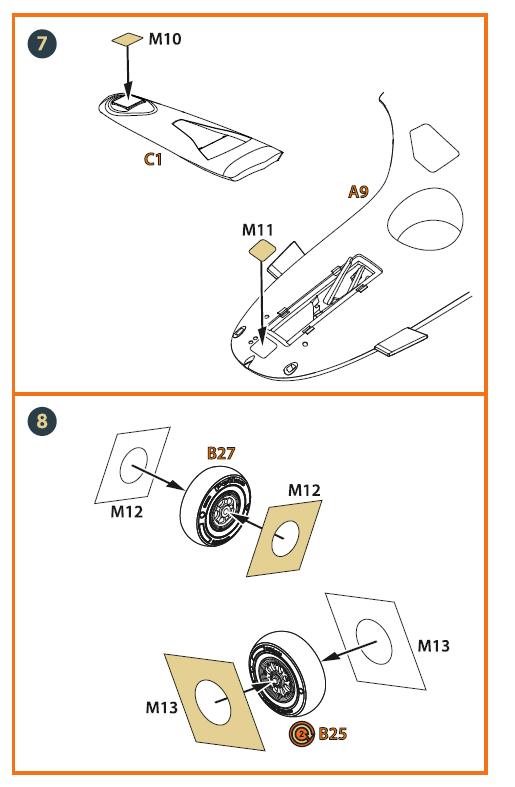 7

M10

C1

A9

M11

8

B27

M12

M12

M13

M13

2x B25