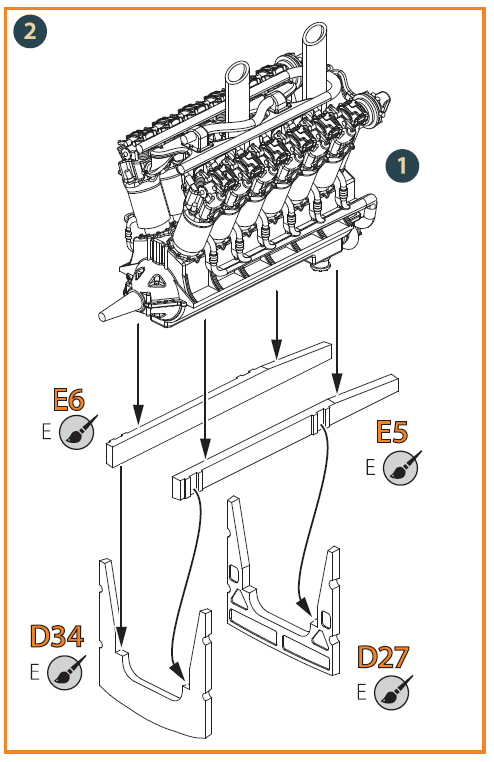 2

1

E6
E

E5
E

D34
E

D27
E