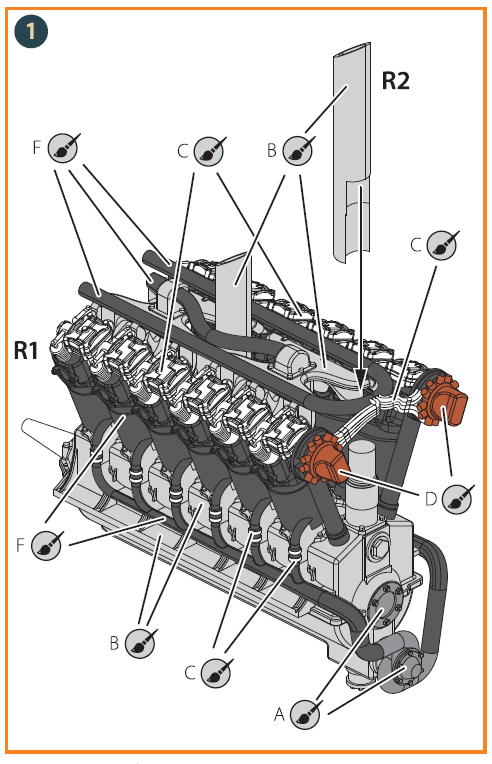 1

R2

F

C

B

C

R1

D

F

B

C

A