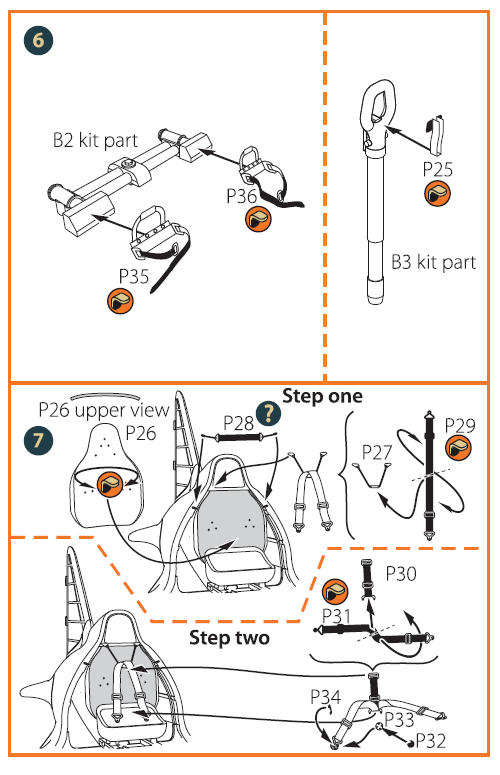 6

B2 kit part

P36

P35

P25

B3 kit part

7

P26 upper view

P26

P28

?

Step one

P27

P29

P30

P31

Step two

P34

P33

P32