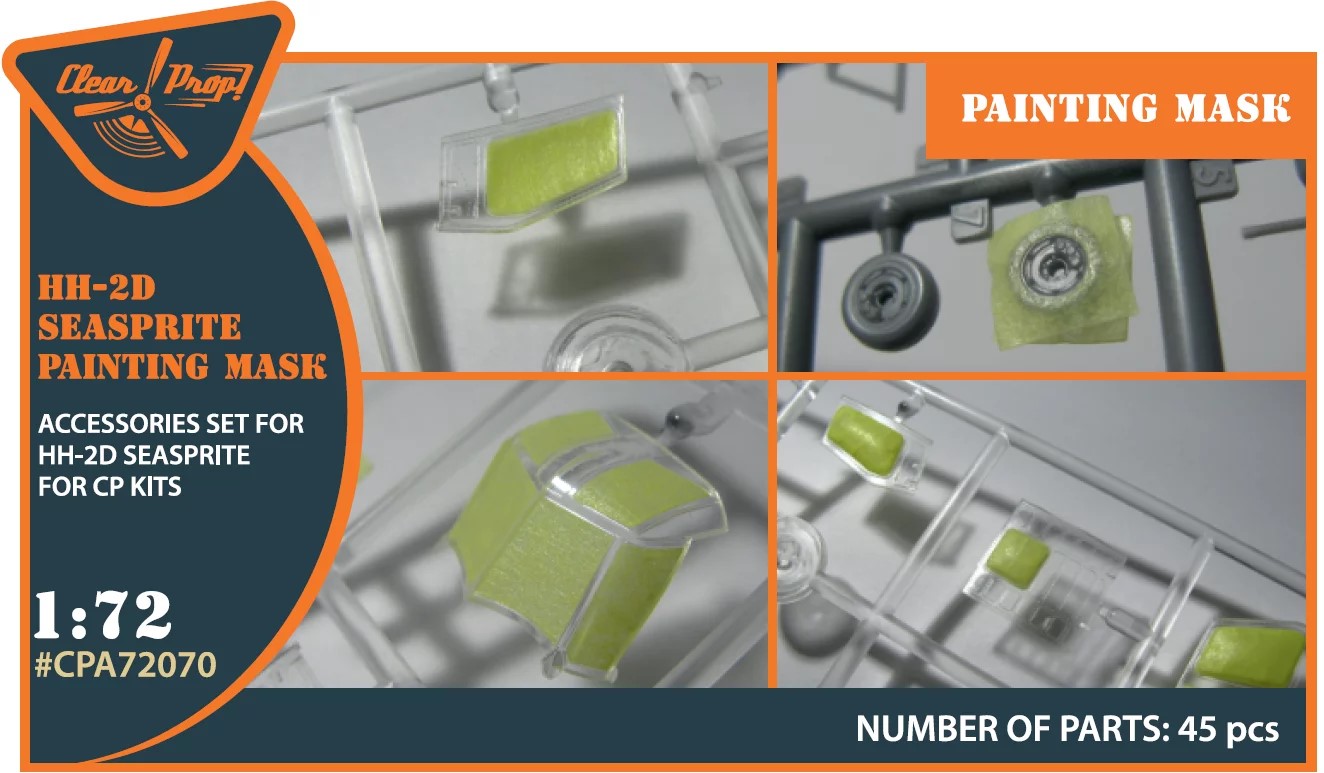 Clear Prop!

PAINTING MASK

HH-2D SEASPRITE PAINTING MASK

ACCESSORIES SET FOR HH-2D SEASPRITE FOR CP KITS

1:72
#CPA72070

NUMBER OF PARTS: 45 pcs