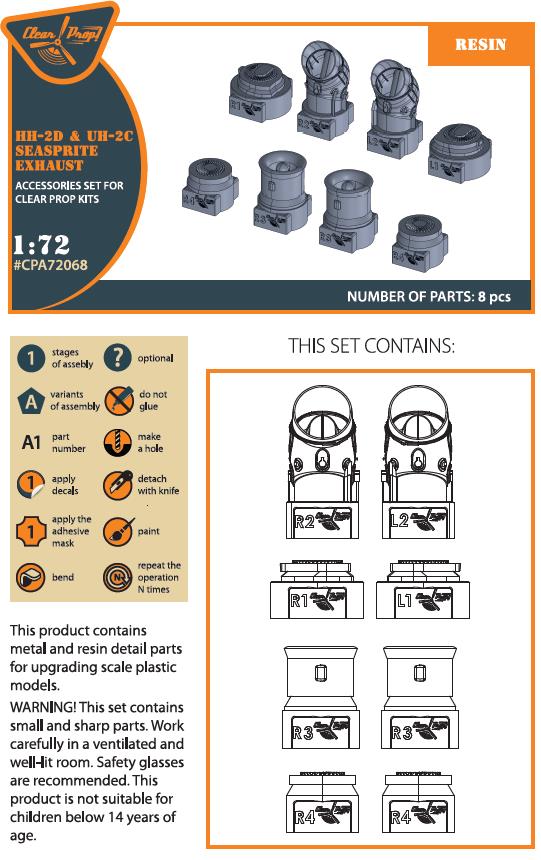 Clear Prop!

RESIN

HH-2D & UH-2C SEASPRITE EXHAUST

ACCESSORIES SET FOR CLEAR PROP KITS

1:72
#CPA72068

NUMBER OF PARTS: 8 pcs

1 stages of assebly
? optional
A variants of assembly
do not glue
A1 part number
make a hole
1 apply decals
detach with knife
1 apply the adhesive mask
paint
bend
N repeat the operation N times

This product contains metal and resin detail parts for upgrading scale plastic models.

WARNING! This set contains small and sharp parts. Work carefully in a ventilated and well-lit room. Safety glasses are recommended. This product is not suitable for children below 14 years of age.

THIS SET CONTAINS:

R2
L2
R1
L1
R3
R3
R4
R4