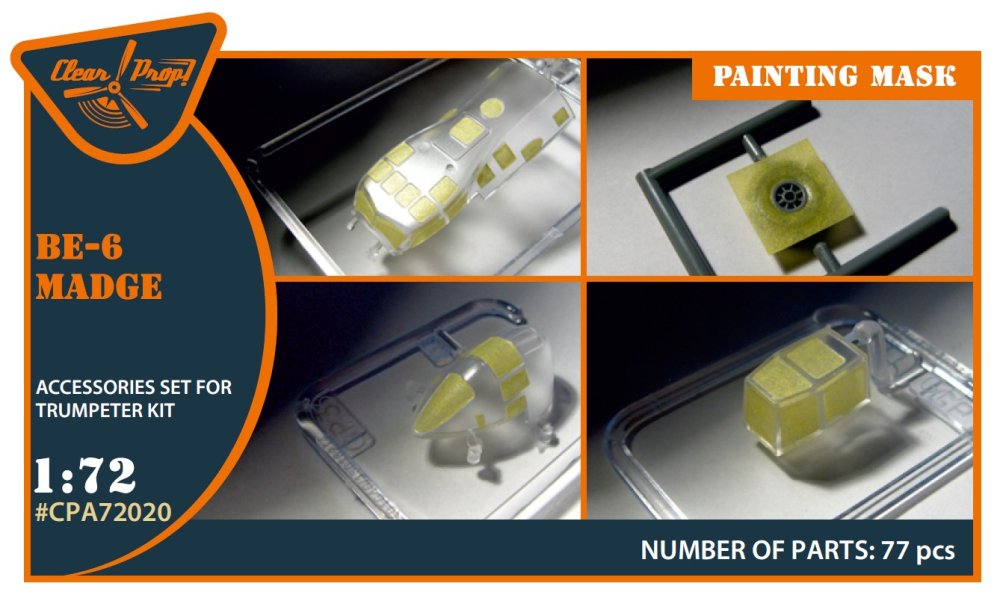 Clear Prop!

PAINTING MASK

BE-6
MADGE

ACCESSORIES SET FOR TRUMPETER KIT

1:72
#CPA72020

NUMBER OF PARTS: 77 pcs