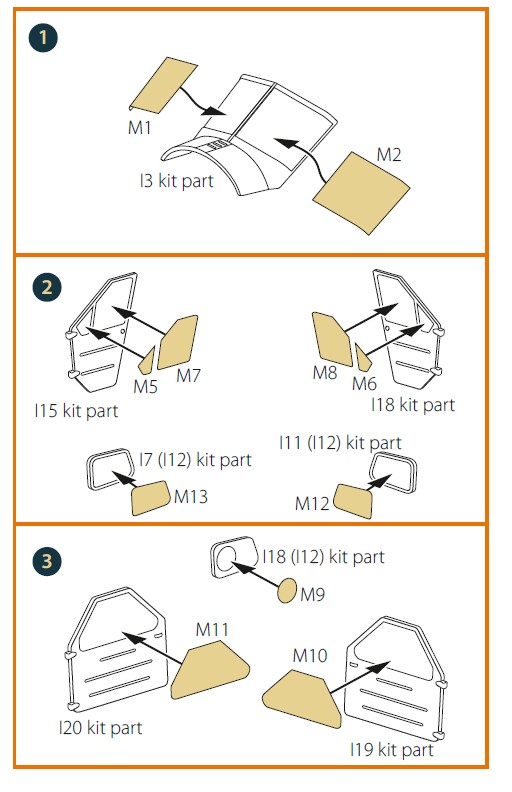 1

M1

I3 kit part

M2

2

M5

M7

I15 kit part

M8

M6

I18 kit part

I7 (I12) kit part

M13

I11 (I12) kit part

M12

3

I18 (I12) kit part

M9

M11

I20 kit part

M10

I19 kit part