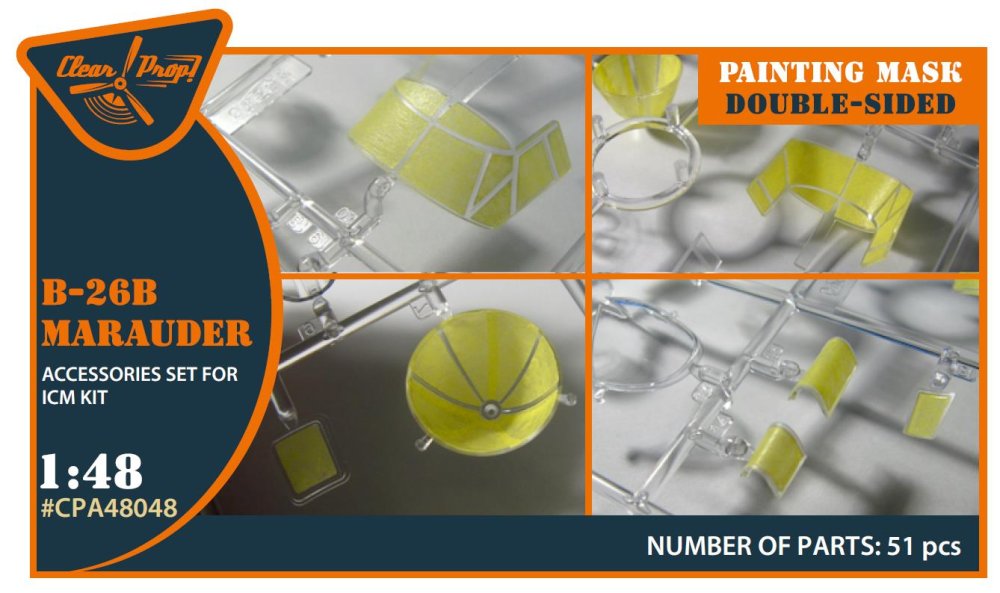 Clear Prop!

PAINTING MASK
DOUBLE-SIDED

B-26B
MARAUDER

ACCESSORIES SET FOR ICM KIT

1:48
#CPA48048

NUMBER OF PARTS: 51 pcs