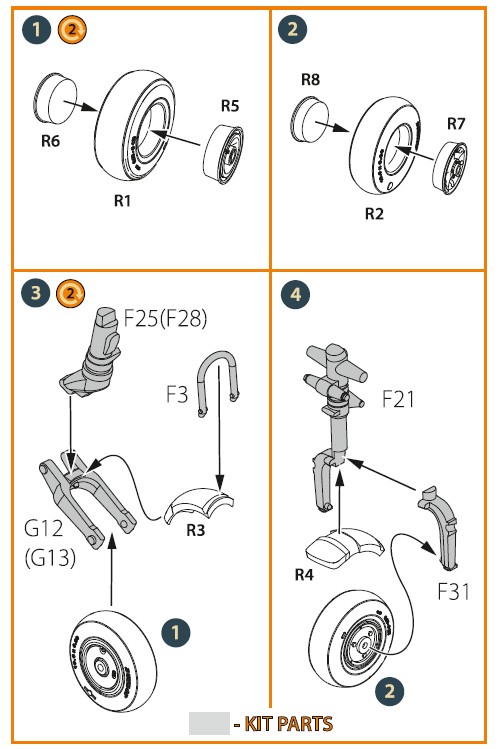 1 2

R6

R5

R1

2

R8

R7

R2

3 2

F25(F28)

F3

G12 (G13)

R3

1

4

F21

R4

F31

2

- KIT PARTS