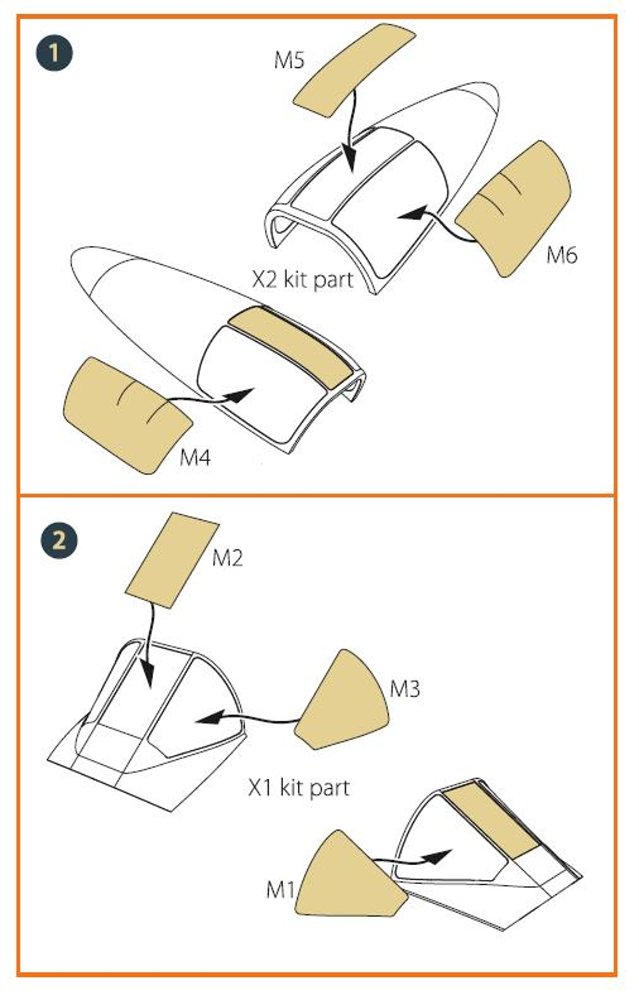 1

M5

M6

X2 kit part

M4

2

M2

M3

X1 kit part

M1