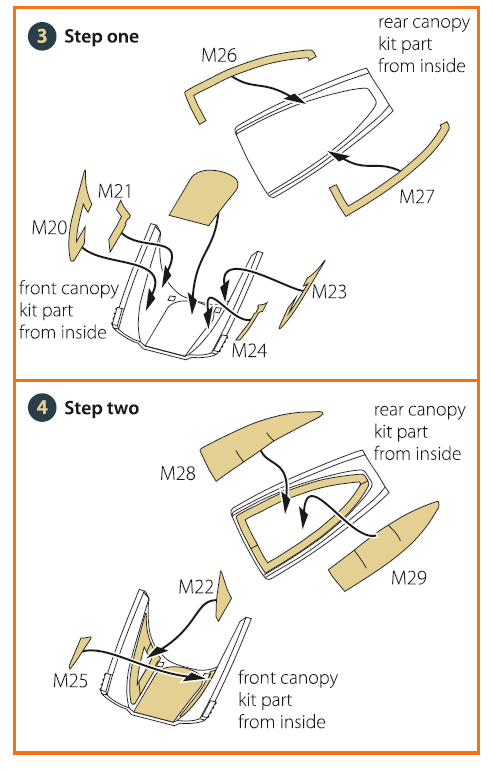 3 Step one

rear canopy kit part from inside

M26

M27

M21

M20

front canopy kit part from inside

M23

M24

4 Step two

rear canopy kit part from inside

M28

M29

M22

M25

front canopy kit part from inside