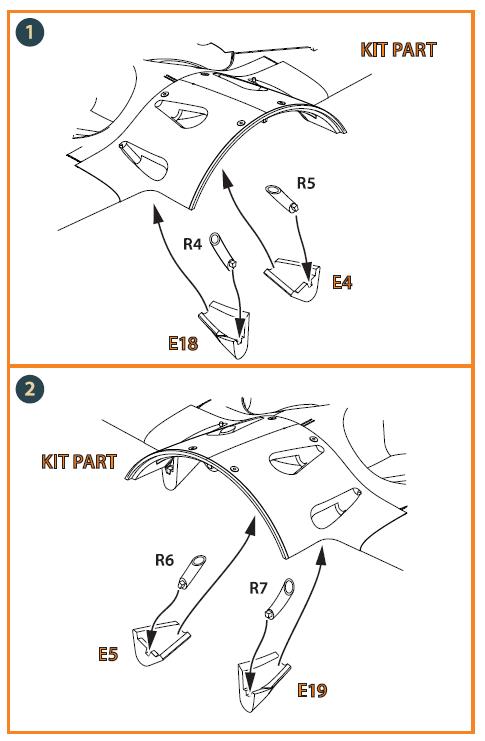 1

KIT PART

R5

R4

E4

E18

2

KIT PART

R6

R7

E5

E19