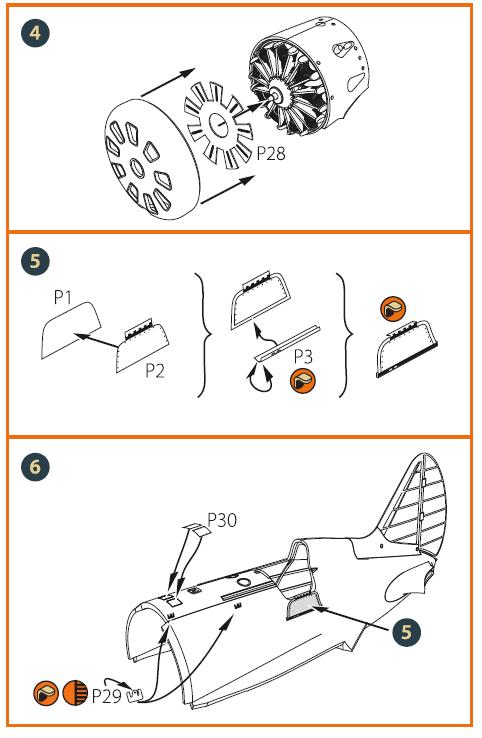 4

P28

5

P1

P2

P3

6

P30

5

P29