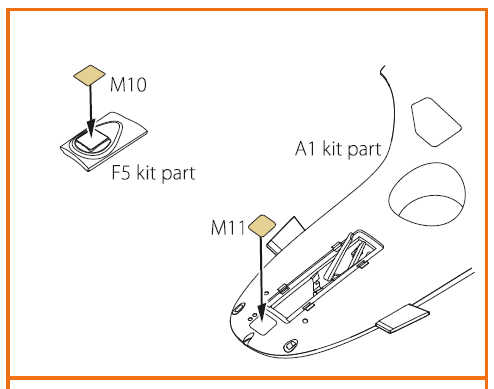 M10

F5 kit part

A1 kit part

M11