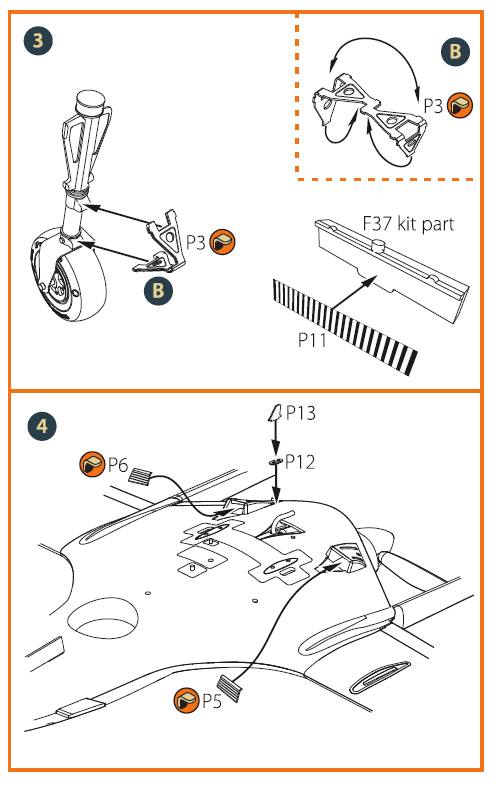 3

B

P3

P3

B

F37 kit part

P11

4

P13

P12

P6

P5