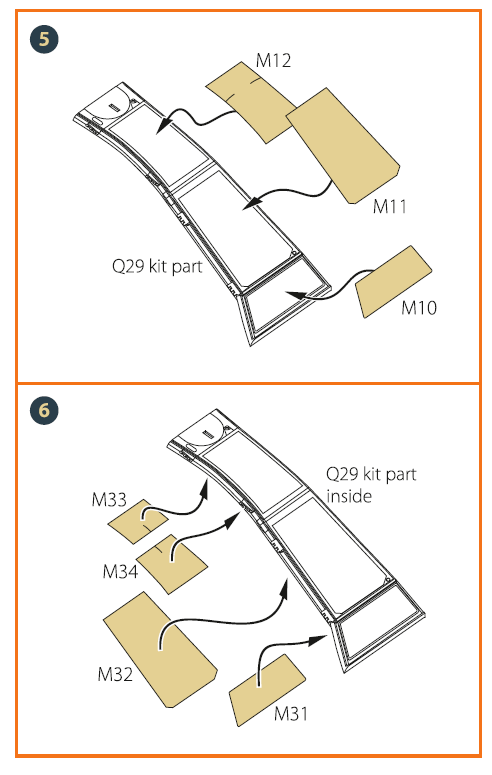 5

M12

M11

Q29 kit part

M10

6

Q29 kit part inside

M33

M34

M32

M31