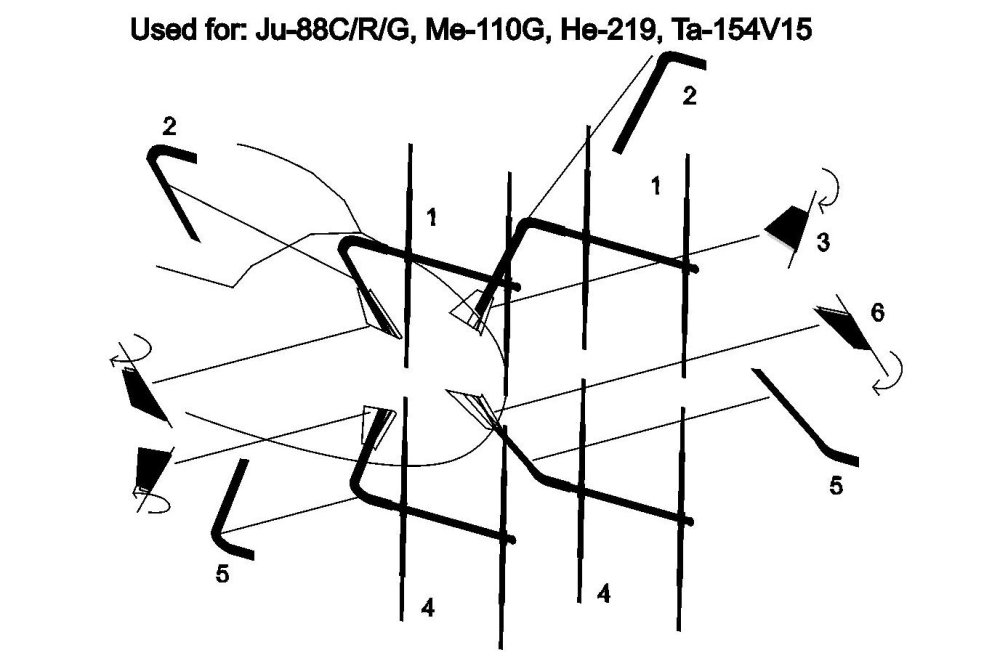 Used for: Ju-88C/R/G, Me-110G, He-219, Ta-154V15

2
2
1
1
3
6
5
5
4
4