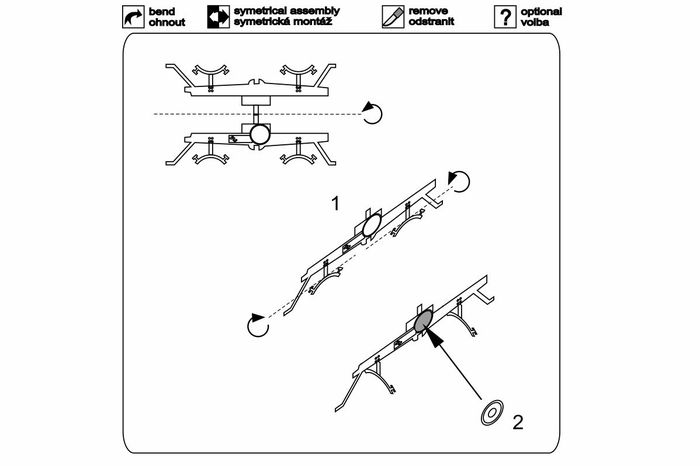 bend
ohnout

symetrical assembly
symetrická montáž

remove
odstranit

?

optional
volba

1

2