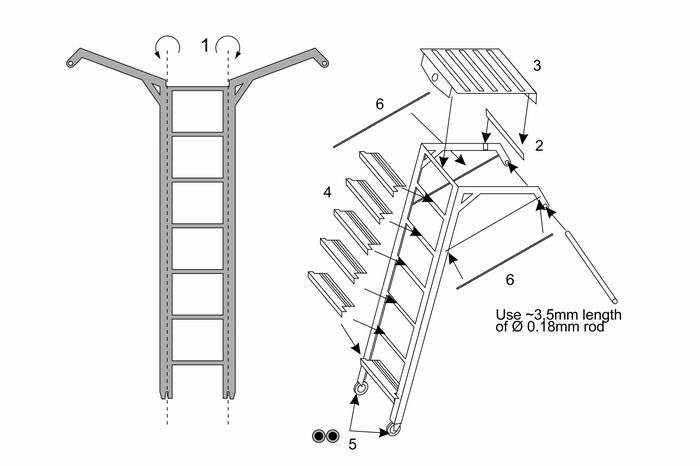 1
3
6
2
4
6
Use ~3.5mm length of Ø 0.18mm rod
5