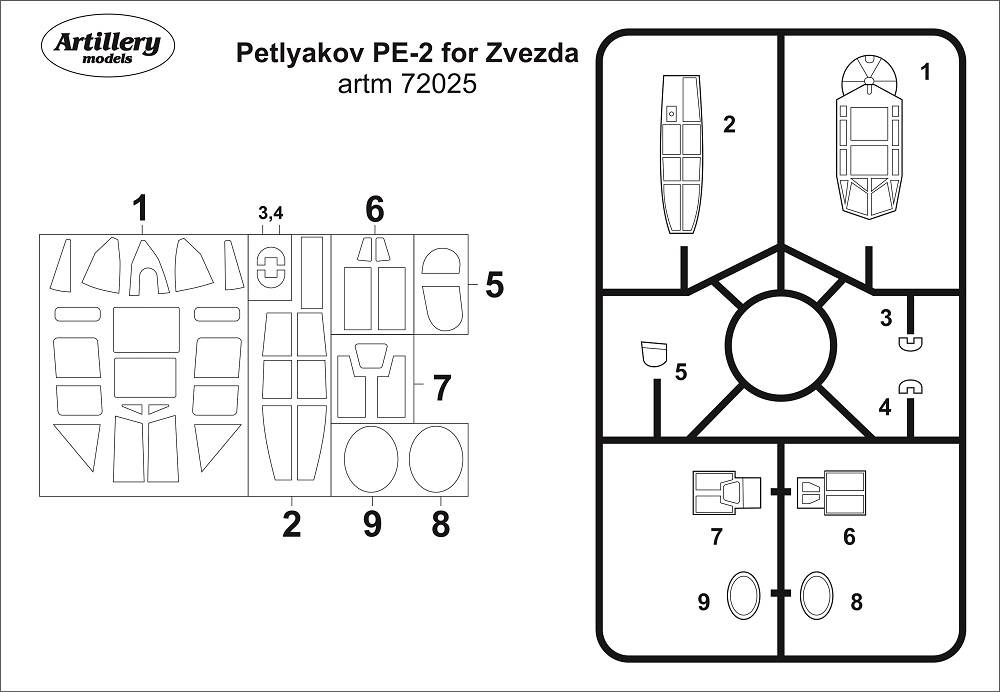 Artillery
models

Petlyakov PE-2 for Zvezda
artm 72025

1
3,4
6
5
7
2
9
8

2
1
3
5
4
7
6
9
8