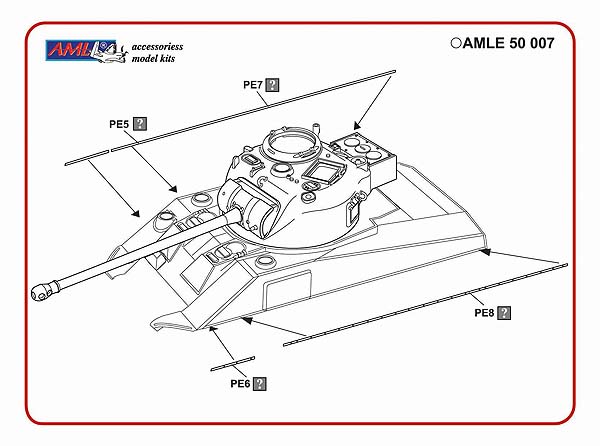 AML accessoriess model kits

○AMLE 50 007

PE7 ?

PE5 ?

PE8 ?

PE6 ?