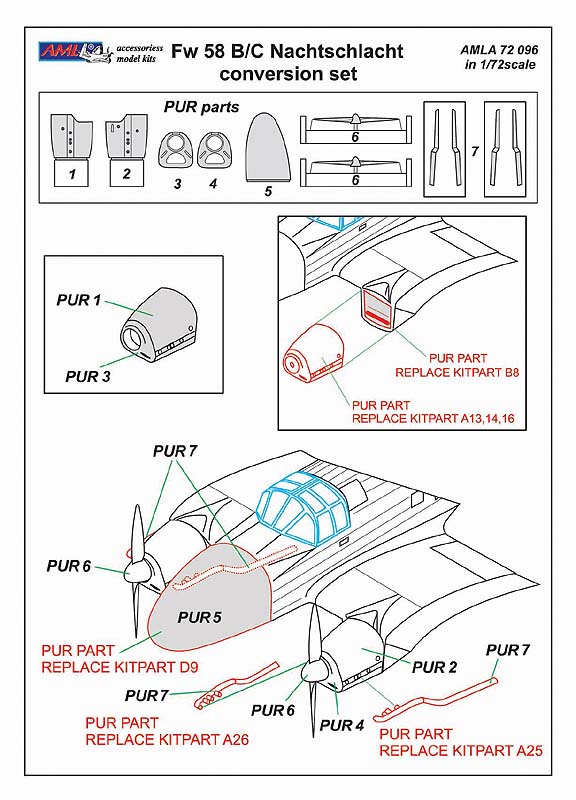 AML accessoriess model kits

Fw 58 B/C Nachtschlacht conversion set

AMLA 72 096 in 1/72scale

PUR parts

1 2 3 4 5 6 6 7

PUR 1
PUR 3

PUR PART
REPLACE KITPART B8

PUR PART
REPLACE KITPART A13,14,16

PUR 7
PUR 6
PUR 5
PUR PART
REPLACE KITPART D9
PUR 7
PUR PART
REPLACE KITPART A26
PUR 6
PUR 4
PUR 2
PUR 7
PUR PART
REPLACE KITPART A25