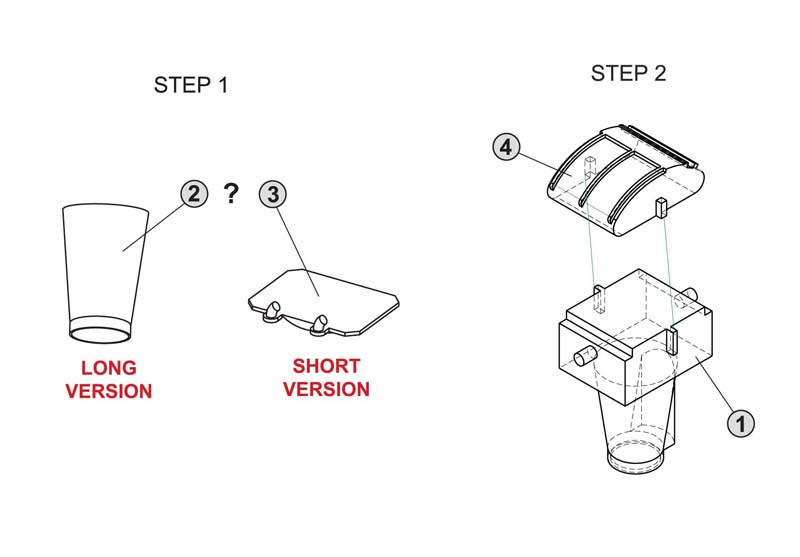 STEP 1

2 ? 3

LONG VERSION

SHORT VERSION

STEP 2

4

1