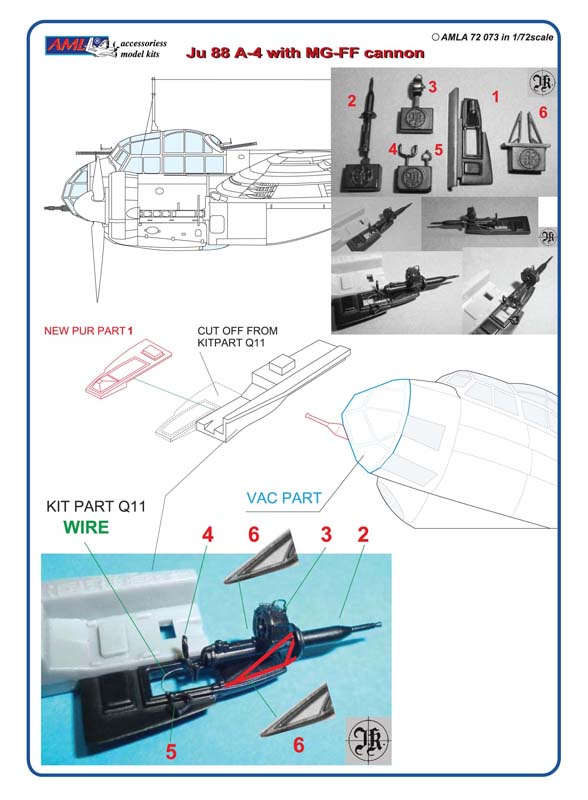 AML accessoriess model kits

AMLA 72 073 in 1/72scale

Ju 88 A-4 with MG-FF cannon

2 3 1 6 4 5

NEW PUR PART 1

CUT OFF FROM KITPART Q11

VAC PART

KIT PART Q11

WIRE

4 6 3 2

5 6