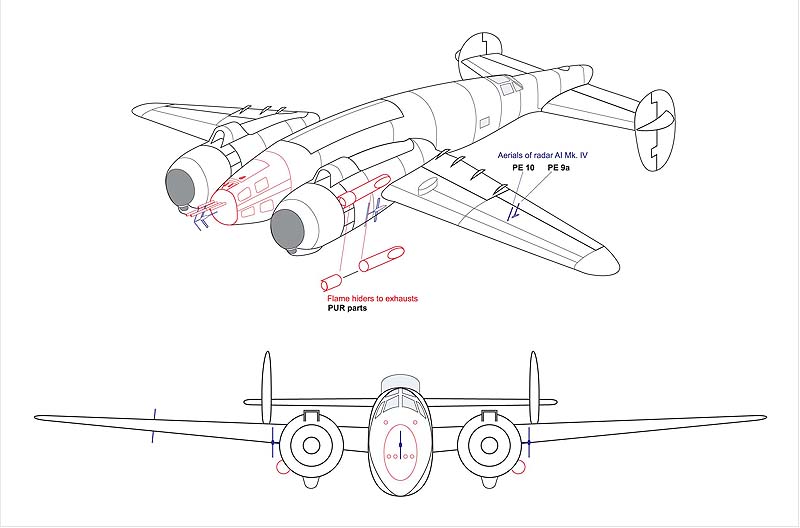 Aerials of radar AI Mk. IV
PE 10 PE 9a

Flame hiders to exhausts
PUR parts