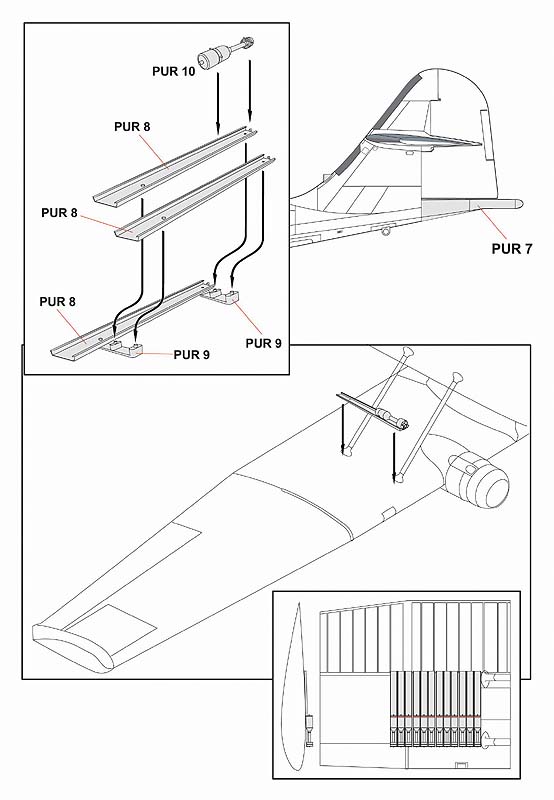 PUR 10
PUR 8
PUR 8
PUR 8
PUR 9
PUR 9
PUR 7